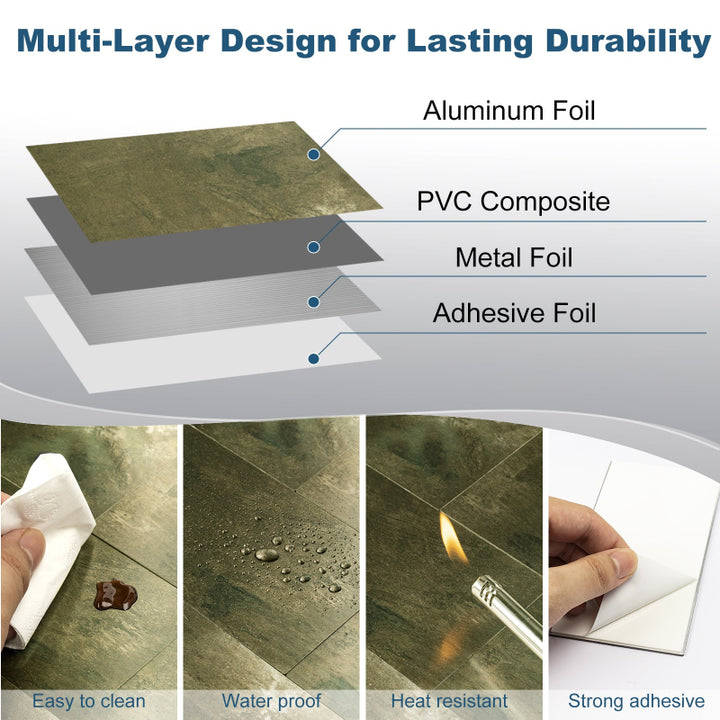 Multi-Layer Design for Lasting Durability

Aluminum Foil

PVC Composite

Metal Foil

Adhesive Foil

Easy to clean

Water proof

Heat resistant

Strong adhesive