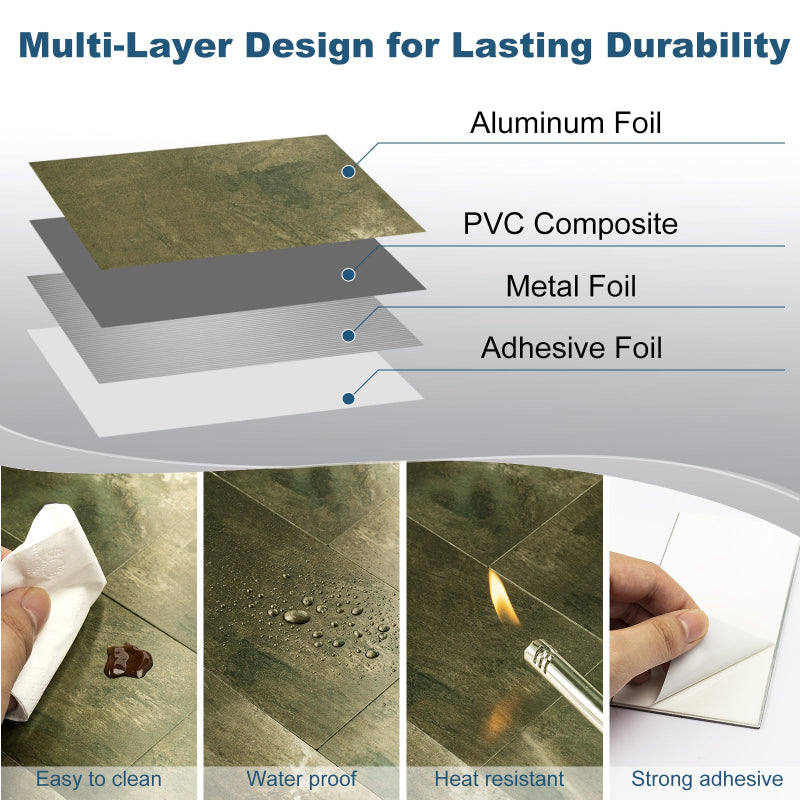 Multi-Layer Design for Lasting Durability

Aluminum Foil

PVC Composite

Metal Foil

Adhesive Foil

Easy to clean

Water proof

Heat resistant

Strong adhesive