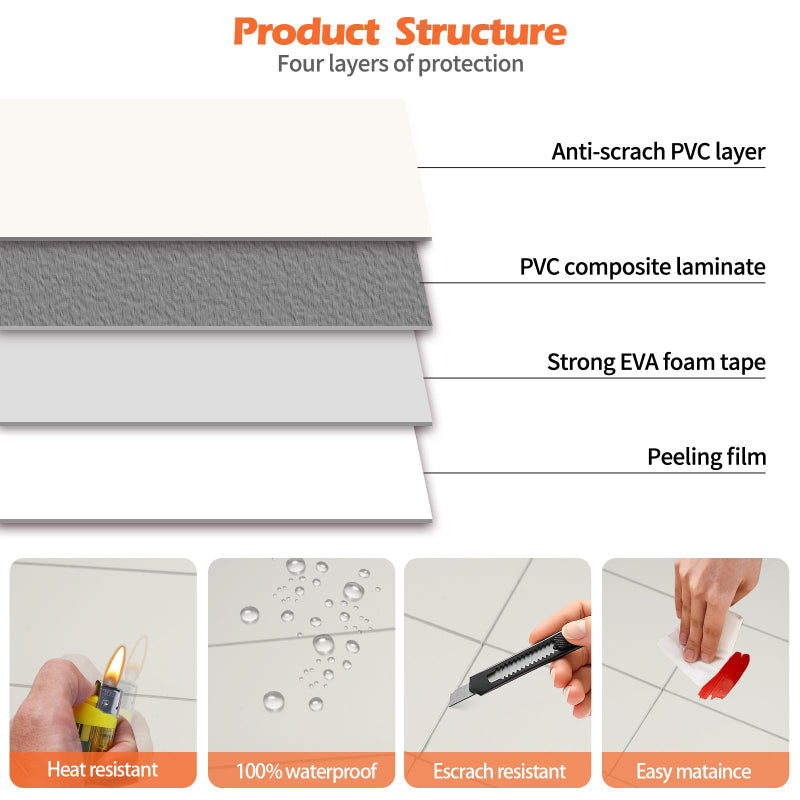 Product Structure
Four layers of protection

Anti-scrach PVC layer

PVC composite laminate

Strong EVA foam tape

Peeling film

Heat resistant

100% waterproof

Escrach resistant

Easy mataince