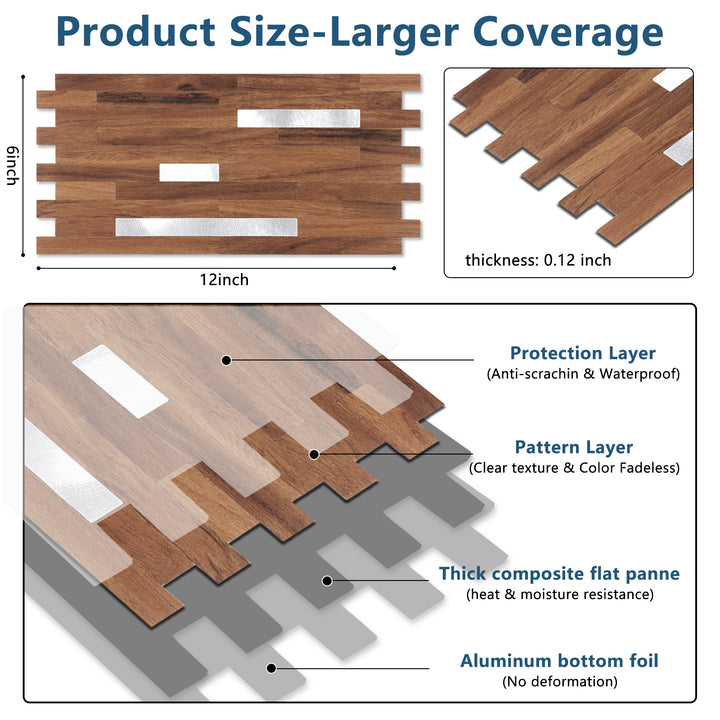 Product Size-Larger Coverage

6inch

12inch

thickness: 0.12 inch

Protection Layer
(Anti-scrachin & Waterproof)

Pattern Layer
(Clear texture & Color Fadeless)

Thick composite flat panne
(heat & moisture resistance)

Aluminum bottom foil
(No deformation)